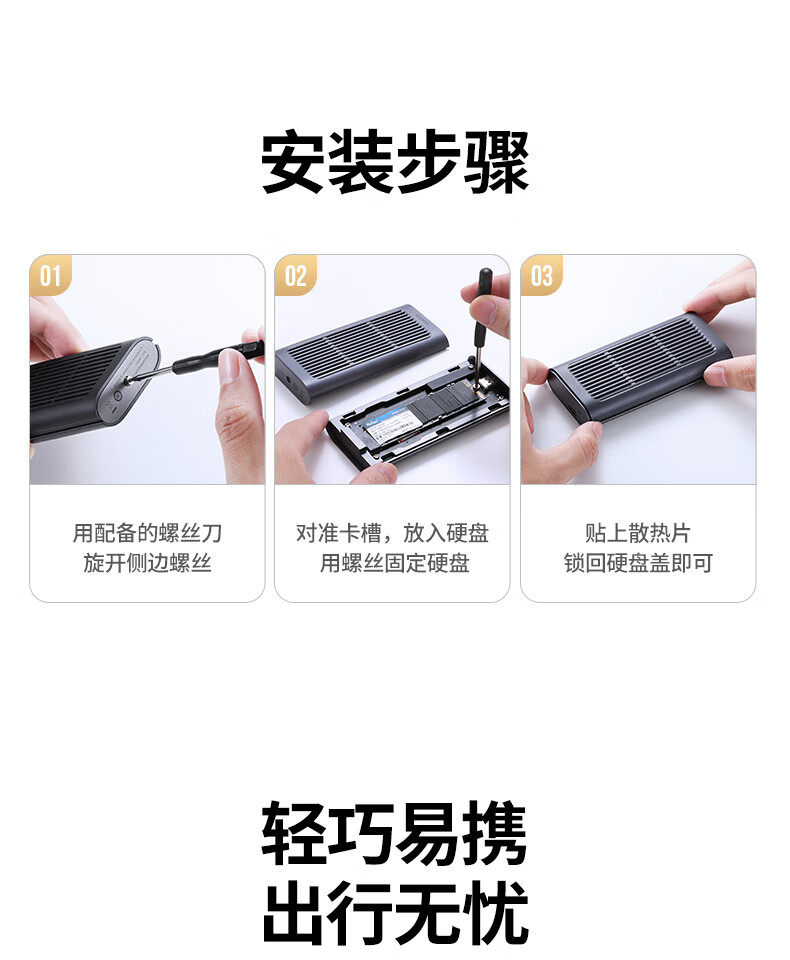 安装步骤

01

用配备的螺丝刀
旋开侧边螺丝

02

对准卡槽，放入硬盘
用螺丝固定硬盘

03

贴上散热片
锁回硬盘盖即可

轻巧易携
出行无忧