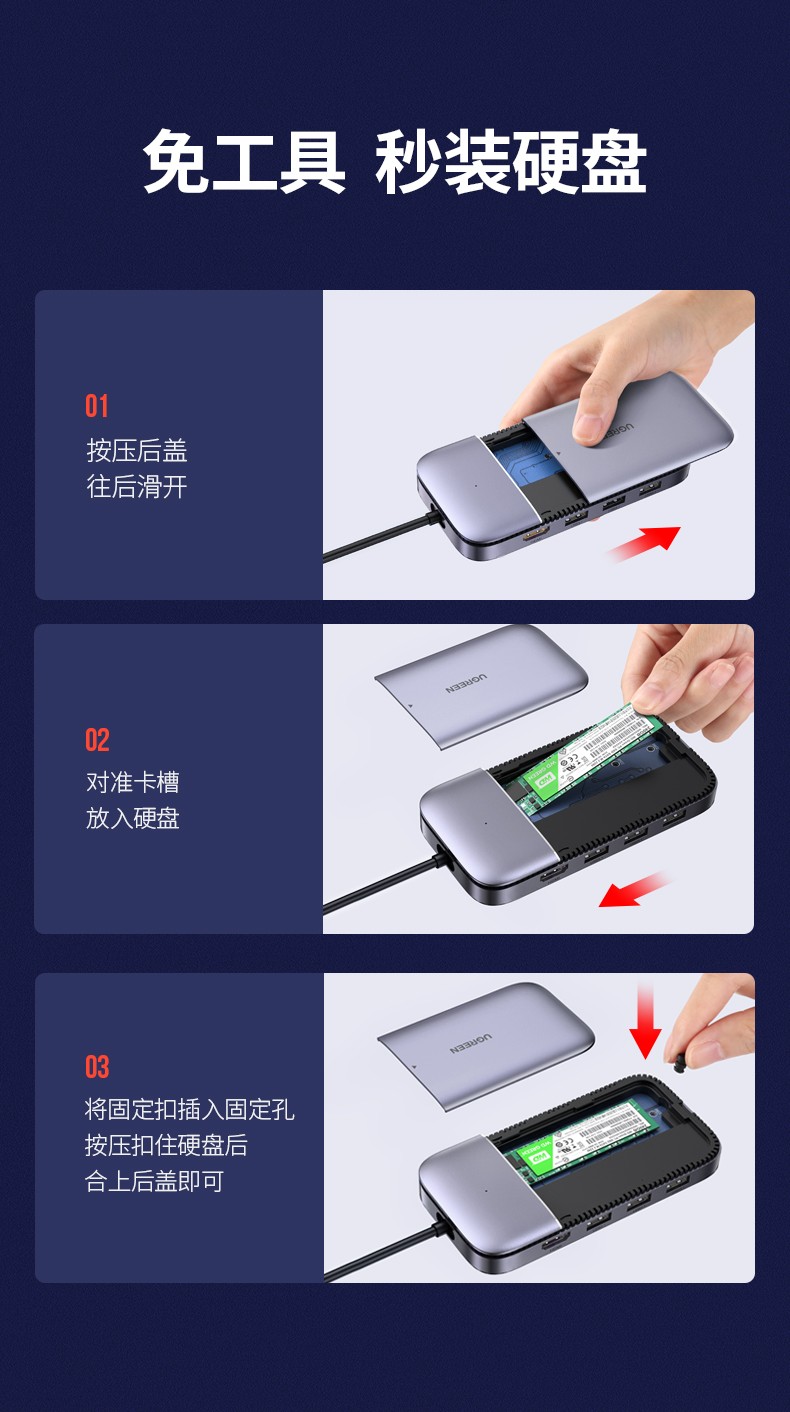 免工具 秒装硬盘

01
按压后盖
往后滑开

UGREEN

02
对准卡槽
放入硬盘

UGREEN

03
将固定扣插入固定孔
按压扣住硬盘后
合上后盖即可

UGREEN